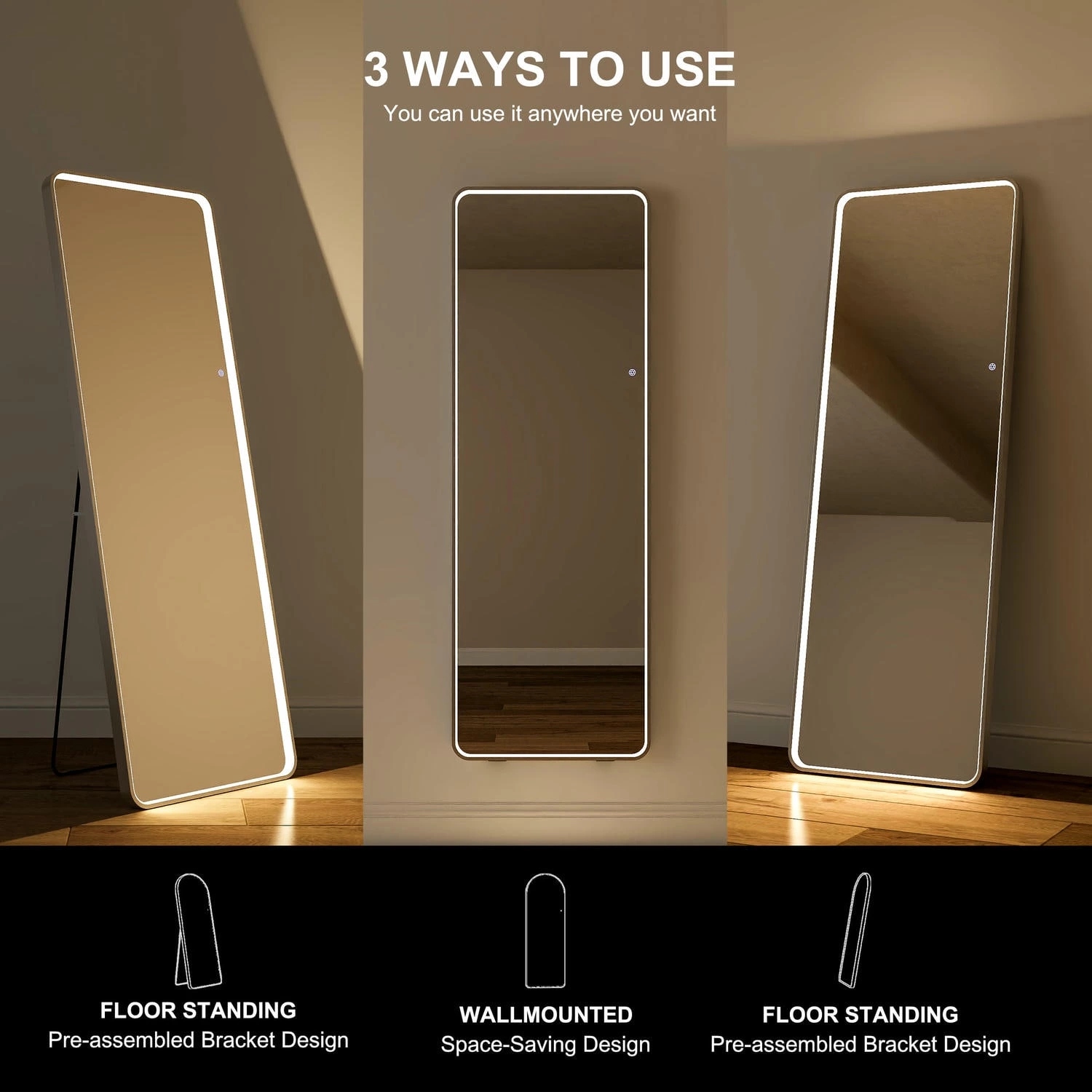 3 WAYS TO USE
You can use it anywhere you want

FLOOR STANDING
Pre-assembled Bracket Design

WALLMOUNTED
Space-Saving Design

FLOOR STANDING
Pre-assembled Bracket Design