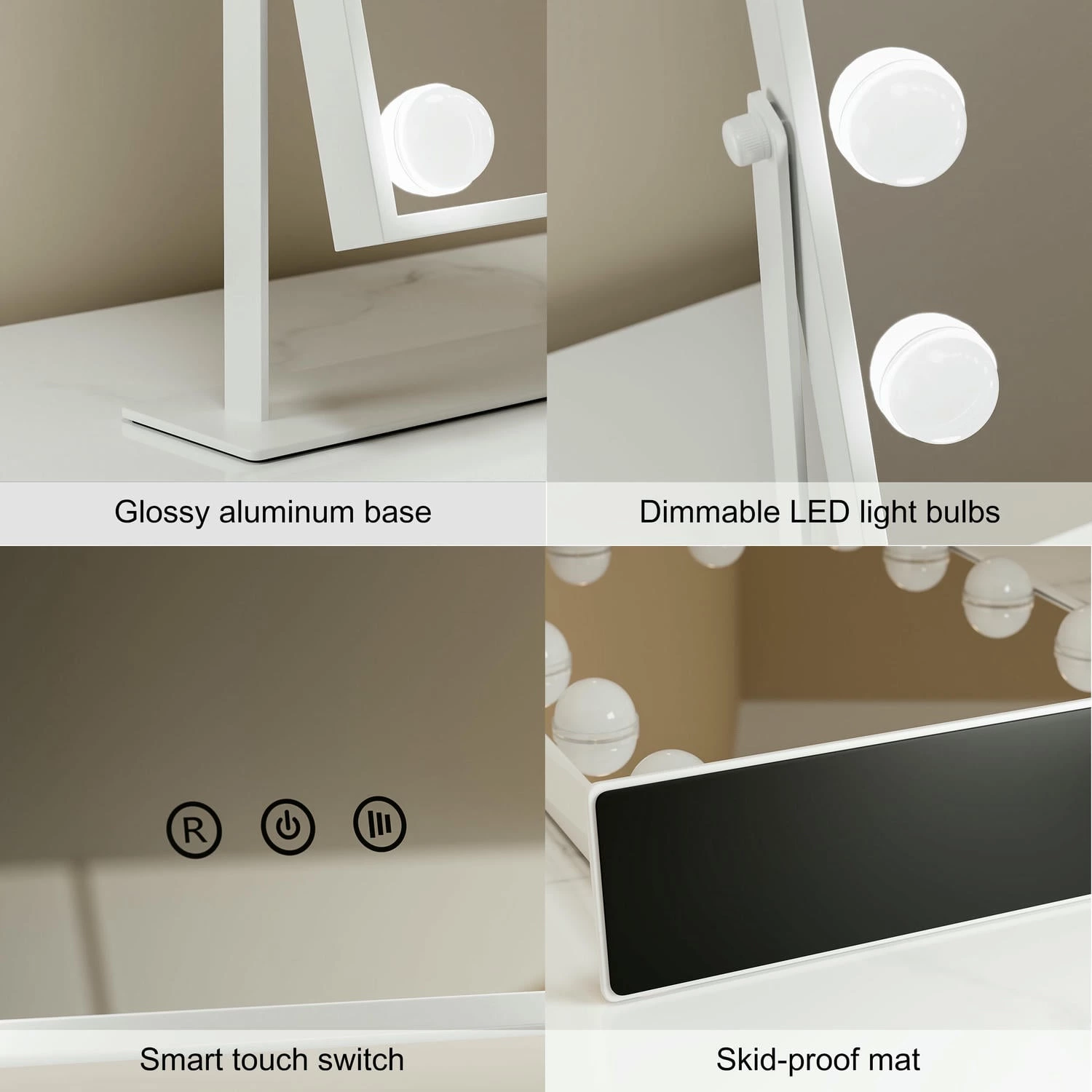 Glossy aluminum base

Dimmable LED light bulbs

R

Smart touch switch

Skid-proof mat