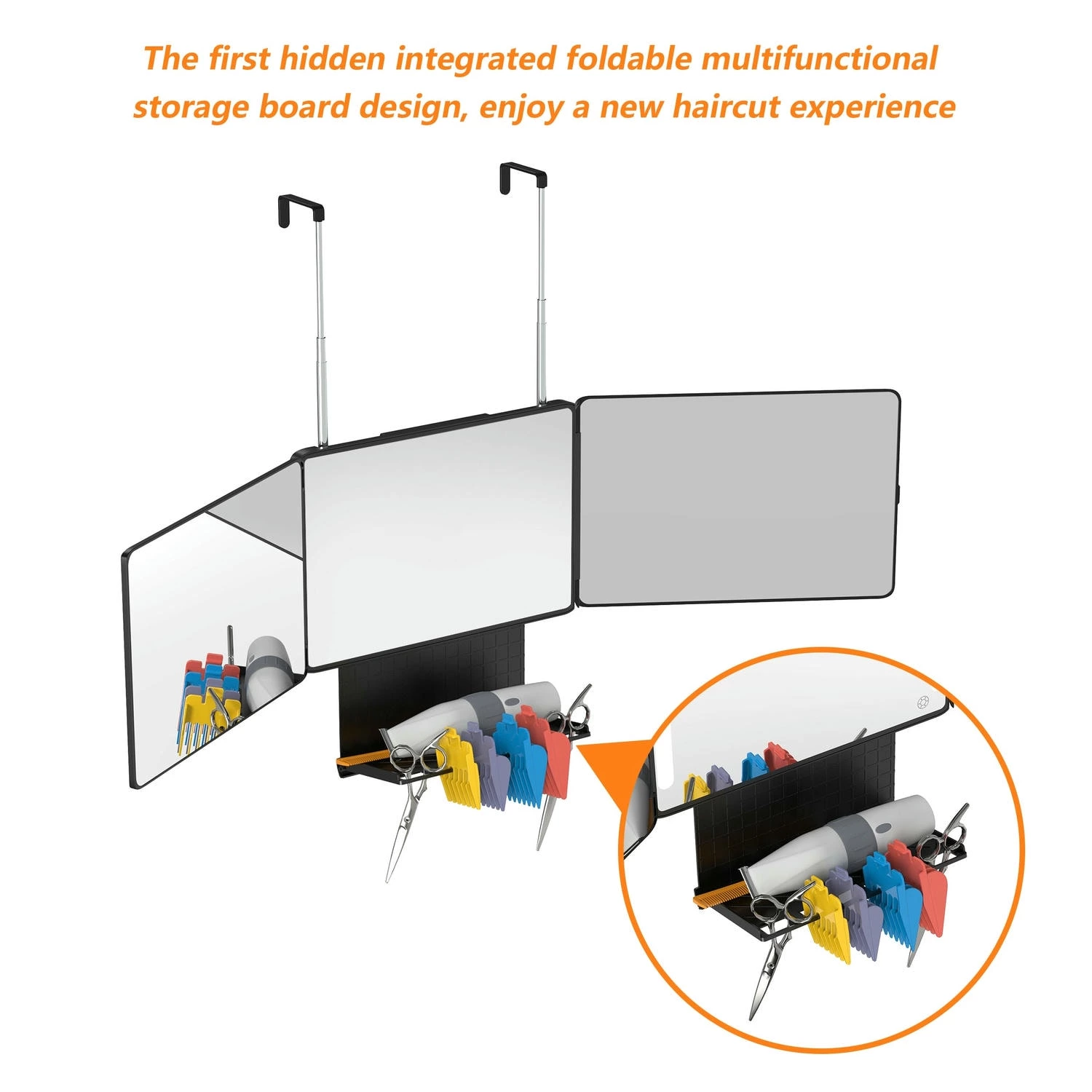 The first hidden integrated foldable multifunctional storage board design, enjoy a new haircut experience